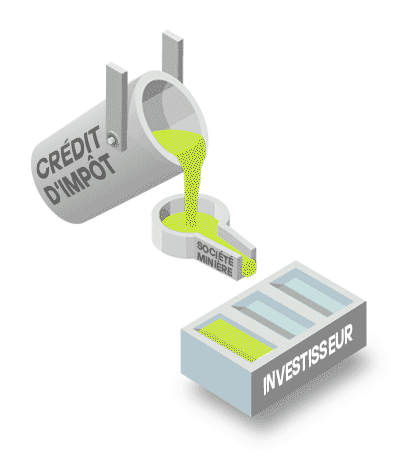 CRÉDIT D'IMPÔT

SOCIÉTÉ MINIÈRE

INVESTISSEUR